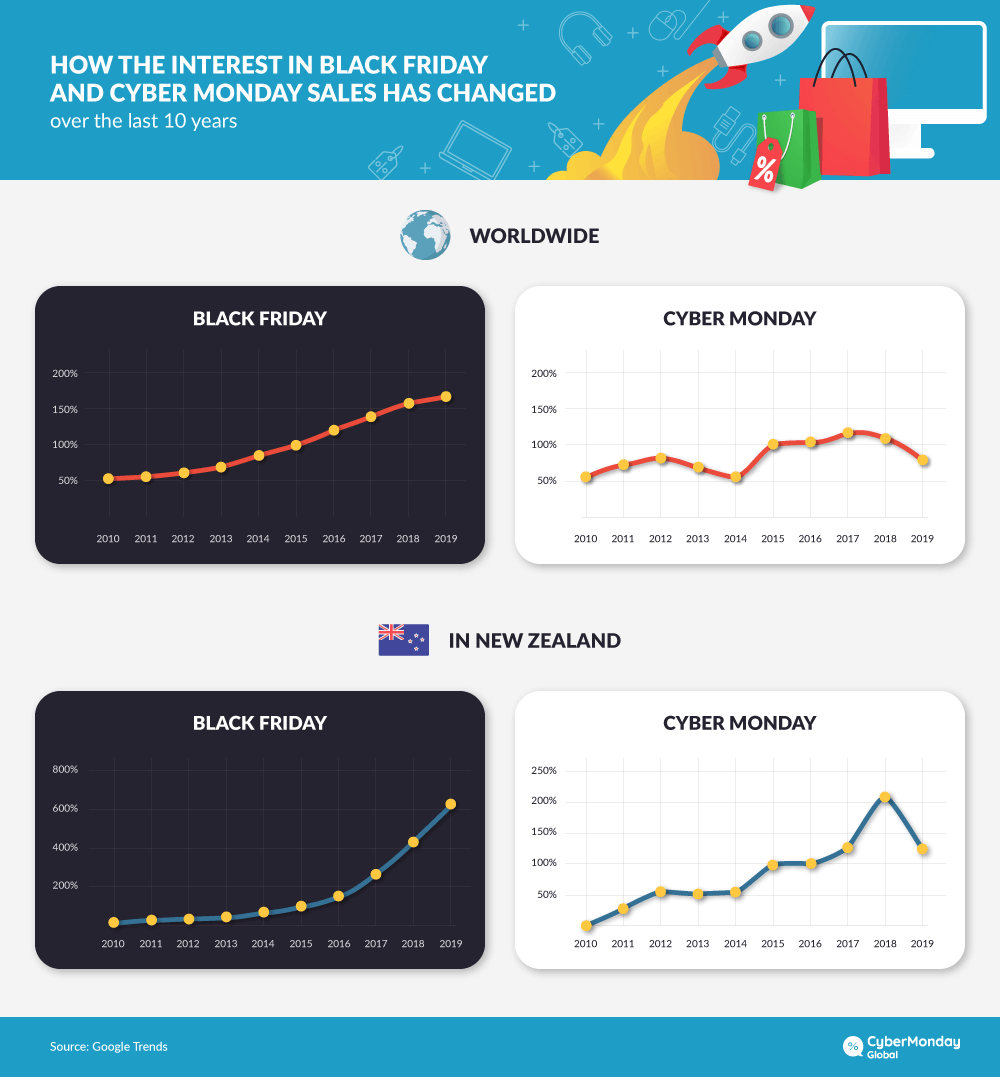 HOW THE INTEREST IN BLACK FRIDAY AND CYBER MONDAY SALES HAS CHANGED
over the last 10 years

%

WORLDWIDE

BLACK FRIDAY

200%
150%
100%
50%

2010 2011 2012 2013 2014 2015 2016 2017 2018 2019

CYBER MONDAY

200%
150%
100%
50%

2010 2011 2012 2013 2014 2015 2016 2017 2018 2019

IN NEW ZEALAND

BLACK FRIDAY

800%
600%
400%
200%

2010 2011 2012 2013 2014 2015 2016 2017 2018 2019

CYBER MONDAY

250%
200%
150%
100%
50%

2010 2011 2012 2013 2014 2015 2016 2017 2018 2019

Source: Google Trends

% CyberMonday Global